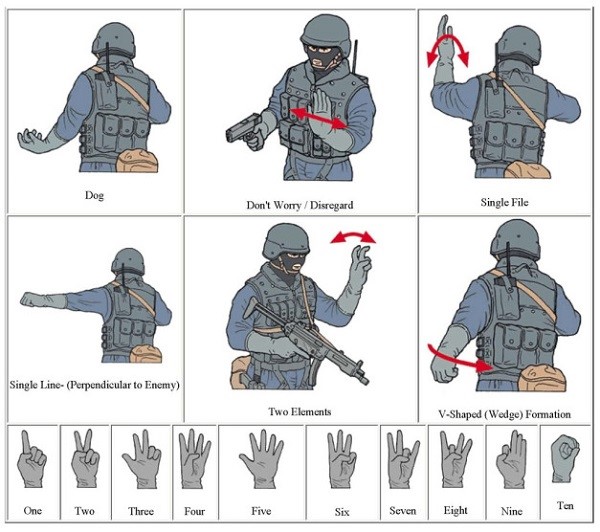 Dog

Don't Worry / Disregard

Single File

Single Line- (Perpendicular to Enemy)

Two Elements

V-Shaped (Wedge) Formation

One

Two

Three

Four

Five

Six

Seven

Eight

Nine

Ten